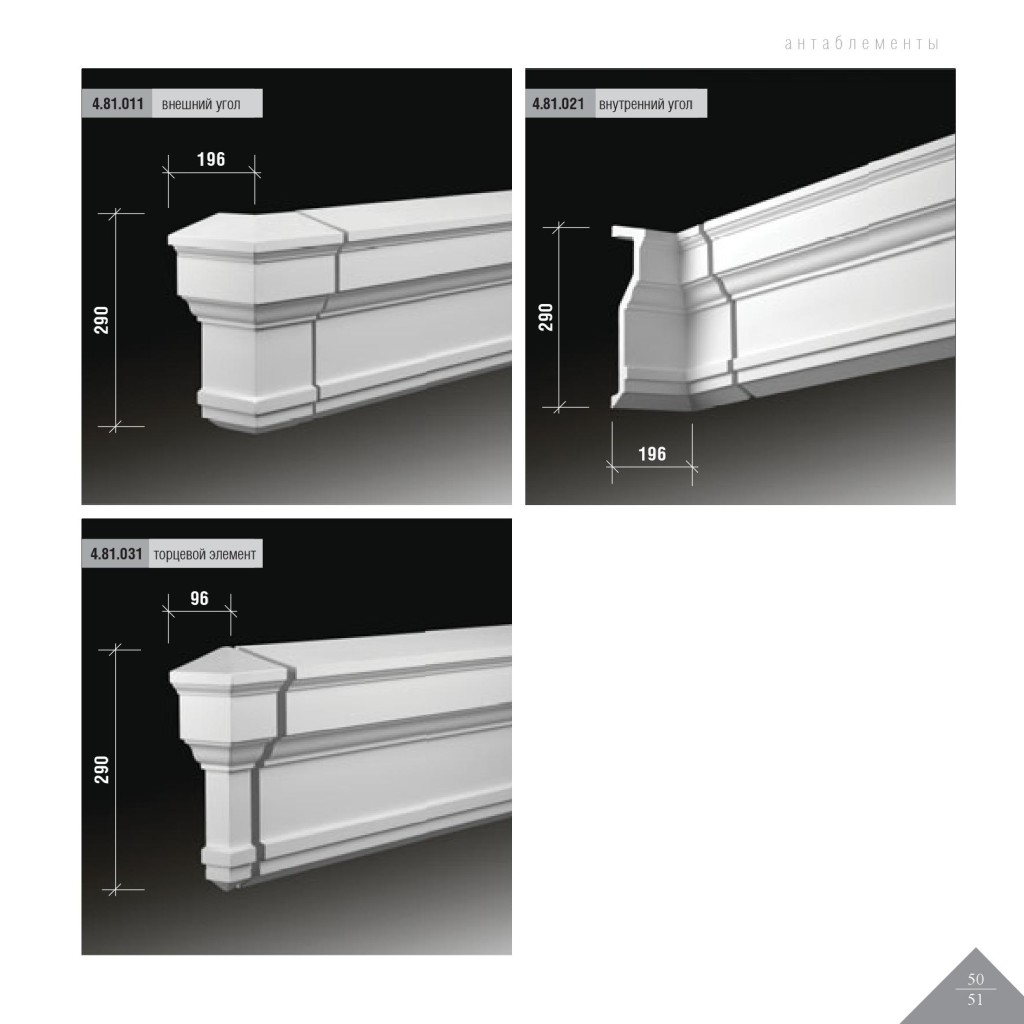 антаблементы

4.81.011 внешний угол

196

290

4.81.021 внутренний угол

290

196

4.81.031 торцевой элемент

96

290

50
51