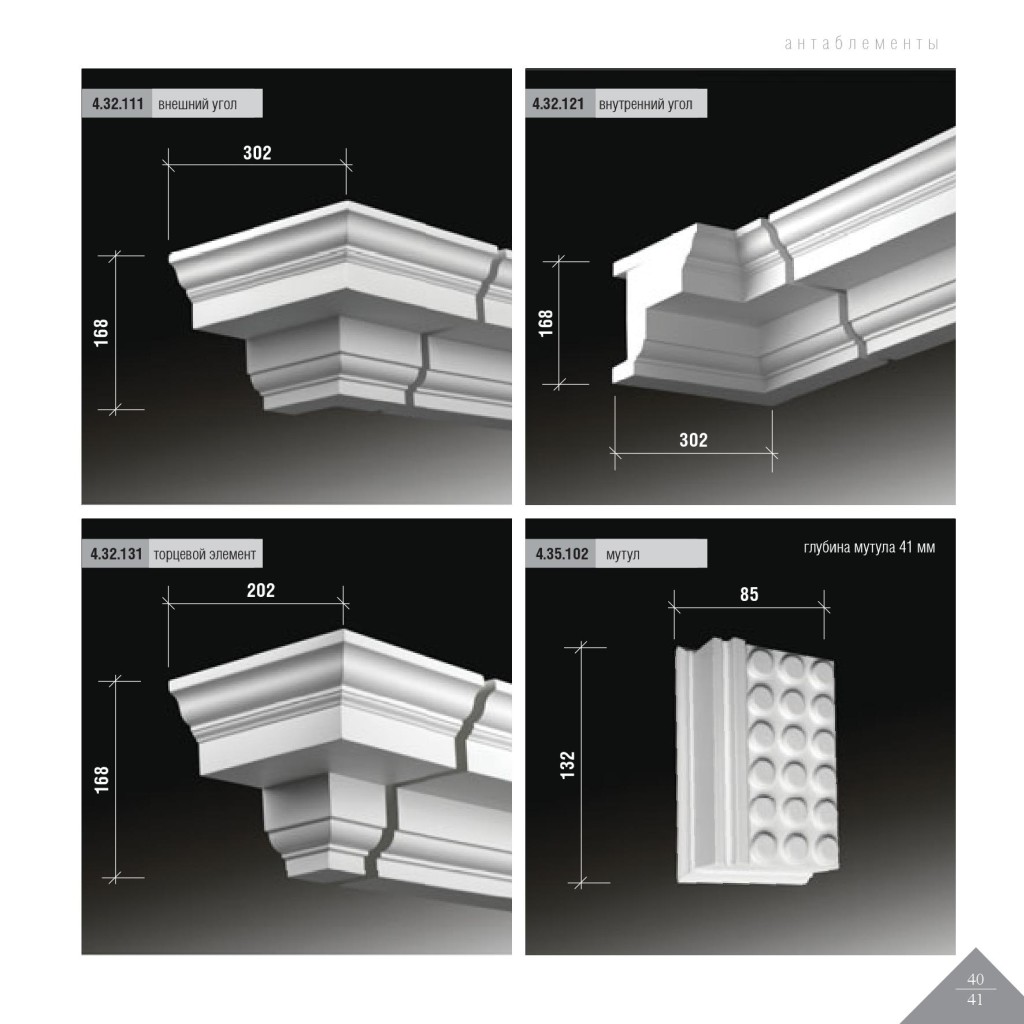 антаблементы

4.32.111 внешний угол

302

168

4.32.121 внутренний угол

168

302

4.32.131 торцевой элемент

202

168

4.35.102 мутул

глубина мутула 41 мм

85

132

40
41